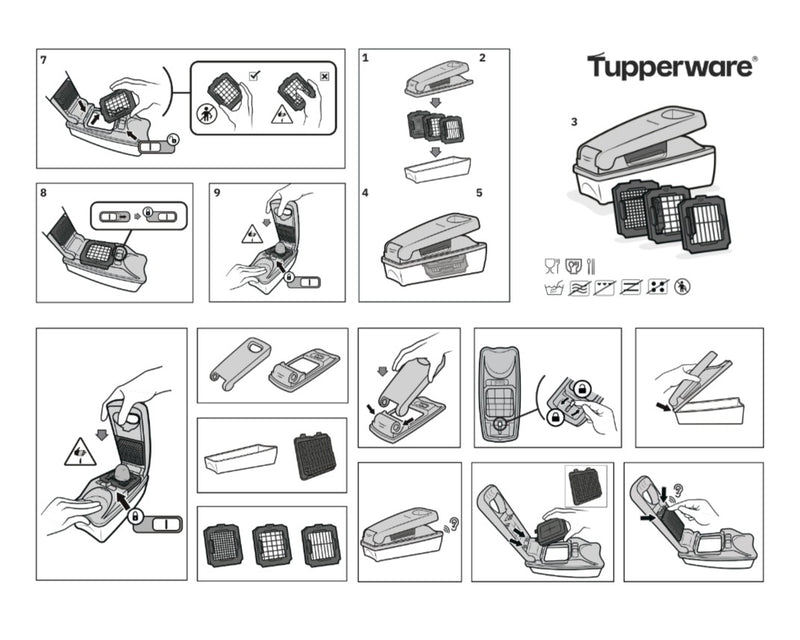 7

8

9

1

2

4

5

Tupperware®

3